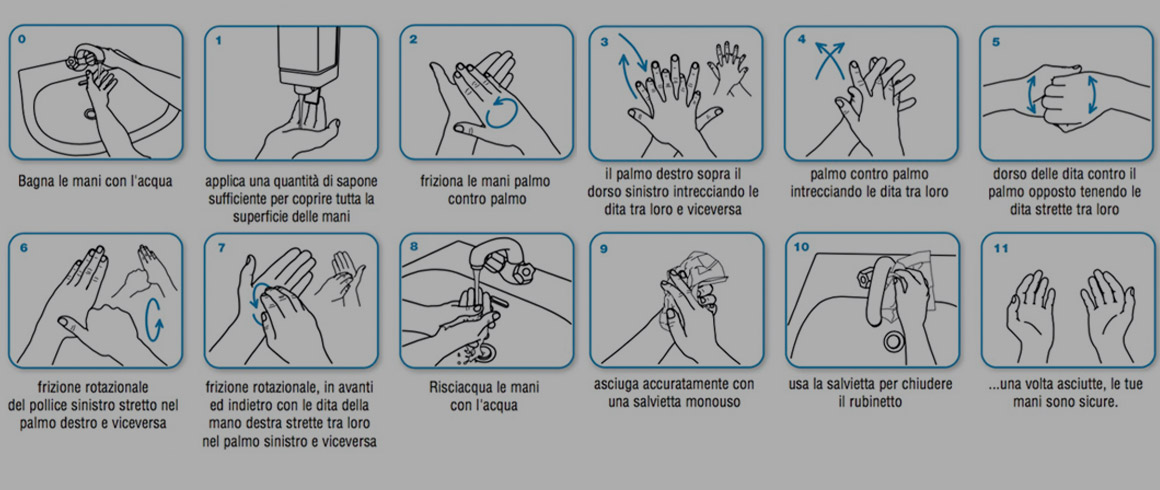 0

Bagna le mani con l'acqua

1

applica una quantità di sapone sufficiente per coprire tutta la superficie delle mani

2

friziona le mani palmo contro palmo

3

il palmo destro sopra il dorso sinistro intrecciando le dita tra loro e viceversa

4

palmo contro palmo intrecciando le dita tra loro

5

dorso delle dita contro il palmo opposto tenendo le dita strette tra loro

6

frizione rotazionale del pollice sinistro stretto nel palmo destro e viceversa

7

frizione rotazionale, in avanti ed indietro con le dita della mano destra strette tra loro nel palmo sinistro e viceversa

8

Risciacqua le mani con l'acqua

9

asciuga accuratamente con una salvietta monouso

10

usa la salvietta per chiudere il rubinetto

11

...una volta asciutte, le tue mani sono sicure.